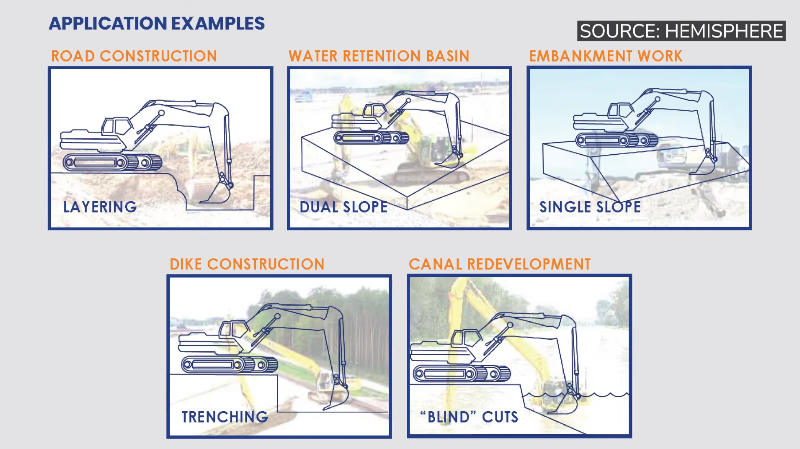 APPLICATION EXAMPLES

SOURCE: HEMISPHERE

ROAD CONSTRUCTION

LAYERING

WATER RETENTION BASIN

DUAL SLOPE

EMBANKMENT WORK

SINGLE SLOPE

DIKE CONSTRUCTION

TRENCHING

CANAL REDEVELOPMENT

"BLIND" CUTS